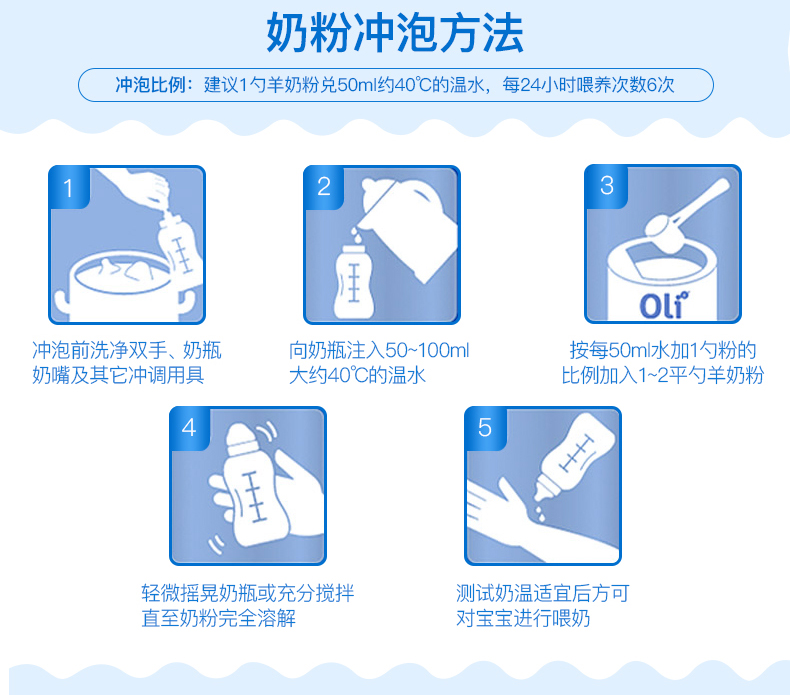 奶粉冲泡方法

冲泡比例：建议1勺羊奶粉兑50ml约40℃的温水，每24小时喂养次数6次

1

冲泡前洗净双手、奶瓶奶嘴及其它冲调用具

2

向奶瓶注入50~100ml大约40℃的温水

3

Oli

按每50ml水加1勺粉的比例加入1~2平勺羊奶粉

4

轻微摇晃奶瓶或充分搅拌直至奶粉完全溶解

5

测试奶温适宜后方可对宝宝进行喂奶