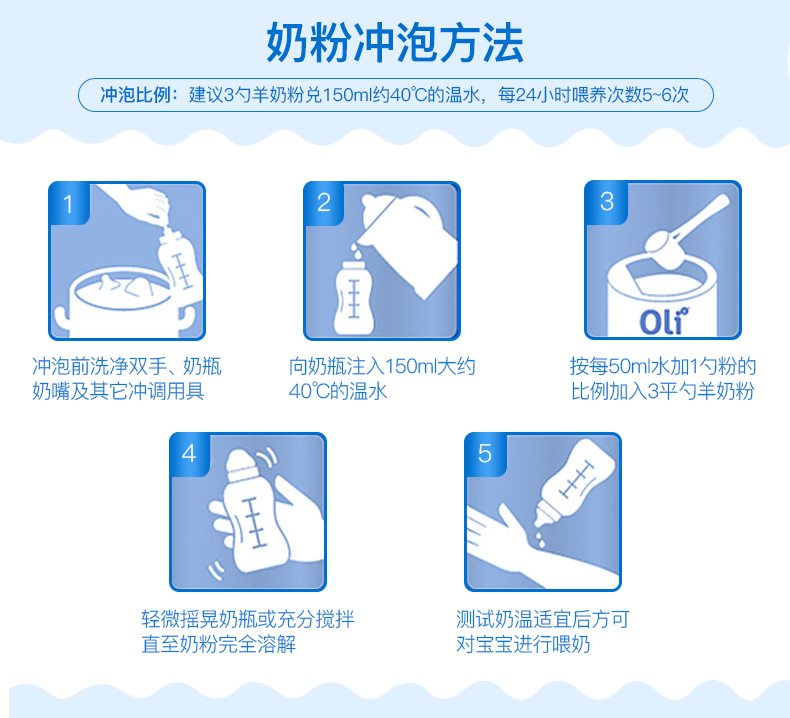 奶粉冲泡方法

冲泡比例：建议3勺羊奶粉兑150ml约40℃的温水，每24小时喂养次数5~6次

1

冲泡前洗净双手、奶瓶奶嘴及其它冲调用具

2

向奶瓶注入150ml大约40℃的温水

3

Oli

按每50ml水加1勺粉的比例加入3平勺羊奶粉

4

轻微摇晃奶瓶或充分搅拌直至奶粉完全溶解

5

测试奶温适宜后方可对宝宝进行喂奶