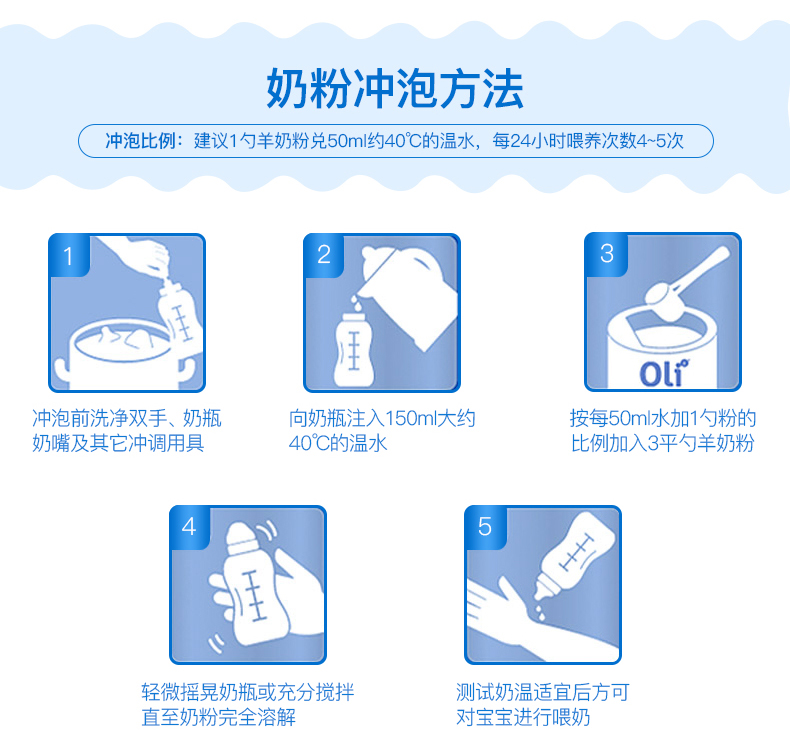 奶粉冲泡方法

冲泡比例：建议1勺羊奶粉兑50ml约40℃的温水，每24小时喂养次数4~5次

1

冲泡前洗净双手、奶瓶奶嘴及其它冲调用具

2

向奶瓶注入150ml大约40℃的温水

3

Oli

按每50ml水加1勺粉的比例加入3平勺羊奶粉

4

轻微摇晃奶瓶或充分搅拌直至奶粉完全溶解

5

测试奶温适宜后方可对宝宝进行喂奶